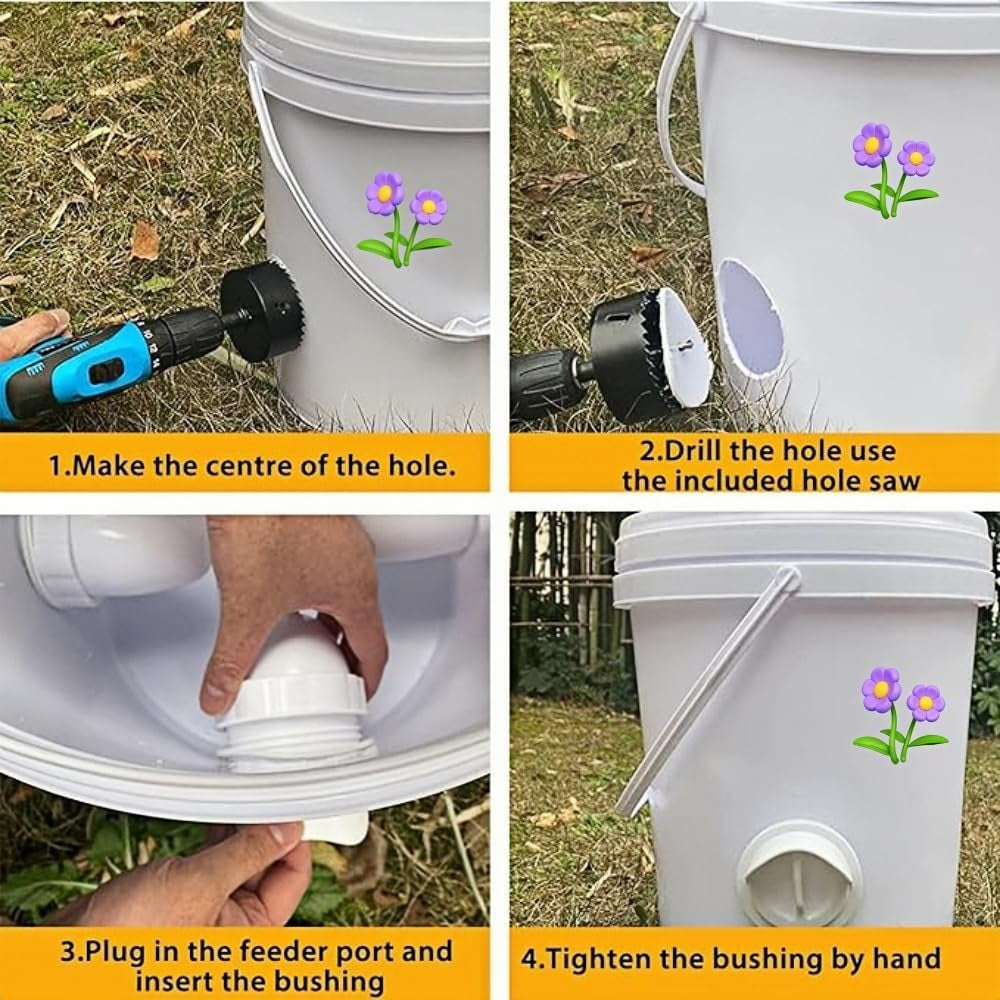 1.Make the centre of the hole.

2.Drill the hole use the included hole saw

3.Plug in the feeder port and insert the bushing

4.Tighten the bushing by hand